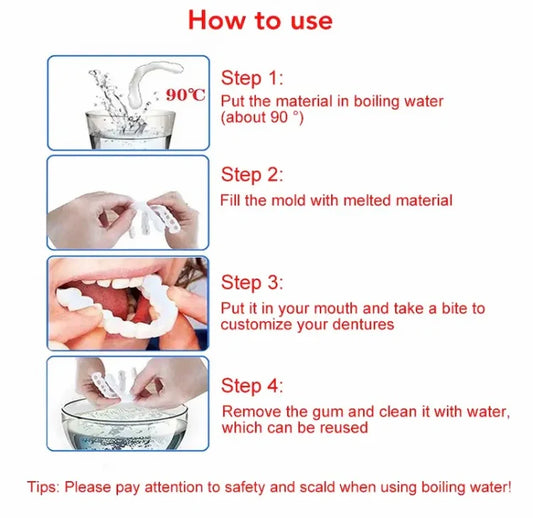 How to use

90℃

Step 1:
Put the material in boiling water (about 90 °)

Step 2:
Fill the mold with melted material

Step 3:
Put it in your mouth and take a bite to customize your dentures

Step 4:
Remove the gum and clean it with water, which can be reused

Tips: Please pay attention to safety and scald when using boiling water!